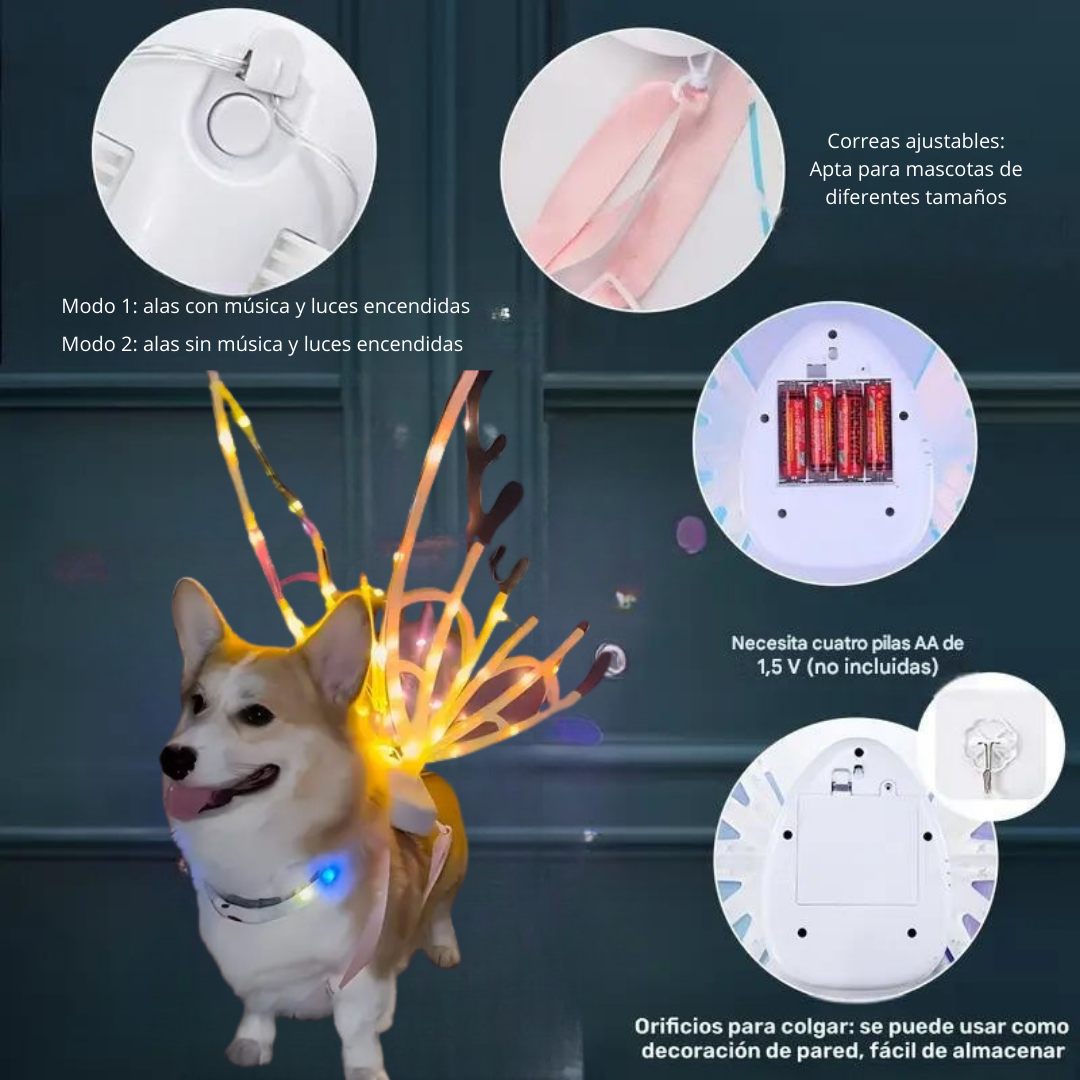 Correas ajustables:
Apta para mascotas de diferentes tamaños

Modo 1: alas con música y luces encendidas

Modo 2: alas sin música y luces encendidas

Necesita cuatro pilas AA de 1,5 V (no incluidas)

Orificios para colgar: se puede usar como decoración de pared, fácil de almacenar