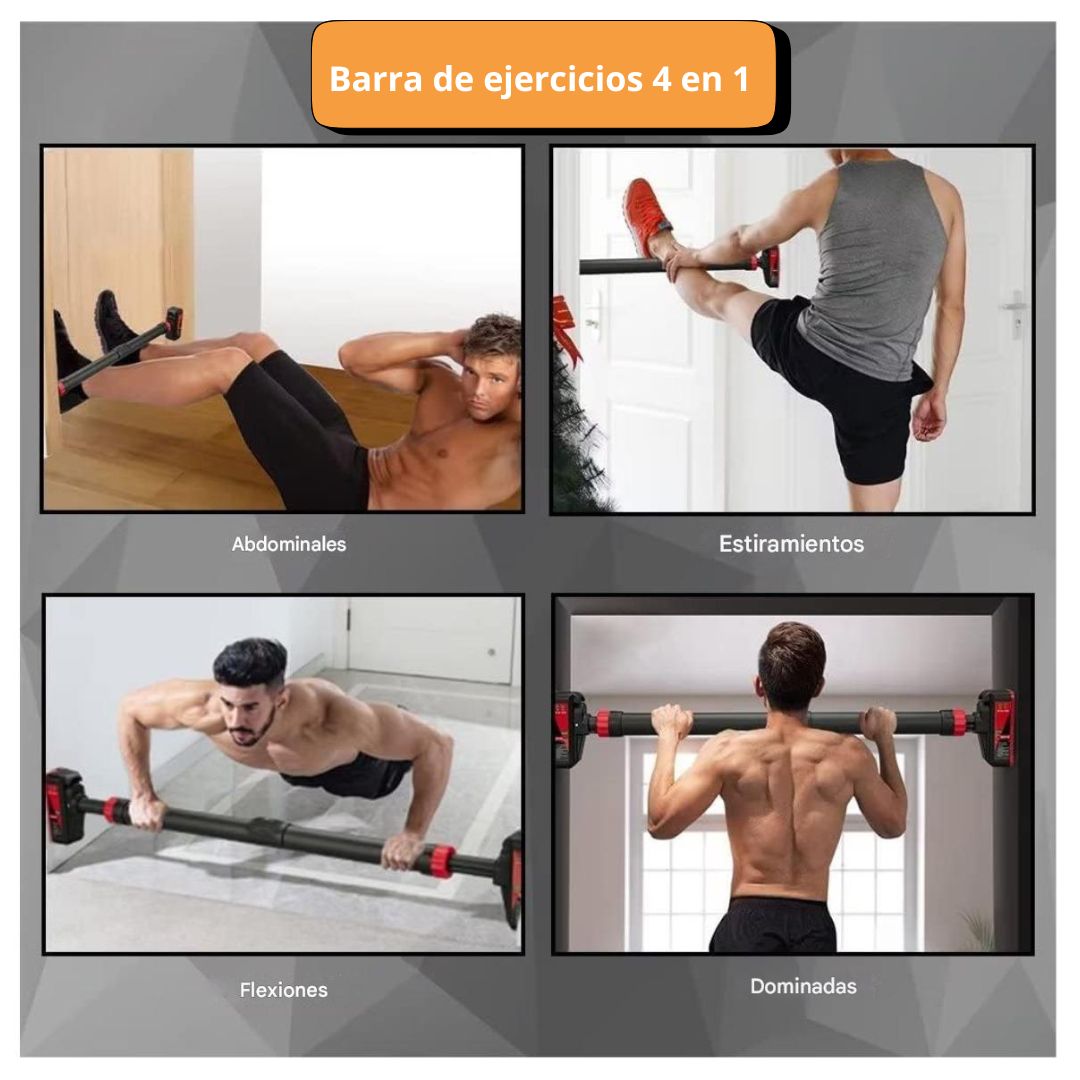 Barra de ejercicios 4 en 1

Abdominales

Estiramientos

Flexiones

Dominadas